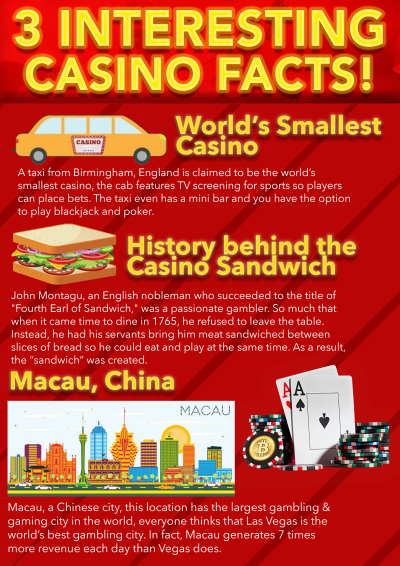 3 INTERESTING CASINO FACTS!

CASINO

World's Smallest Casino

A taxi from Birmingham, England is claimed to be the world's smallest casino, the cab features TV screening for sports so players can place bets. The taxi even has a mini bar and you have the option to play blackjack and poker.

History behind the Casino Sandwich

John Montagu, an English nobleman who succeeded to the title of "Fourth Earl of Sandwich," was a passionate gambler. So much that when it came time to dine in 1765, he refused to leave the table. Instead, he had his servants bring him meat sandwiched between slices of bread so he could eat and play at the same time. As a result, the "sandwich" was created.

Macau, China

MACAU

A

A

Macau, a Chinese city, this location has the largest gambling & gaming city in the world, everyone thinks that Las Vegas is the world's best gambling city. In fact, Macau generates 7 times more revenue each day than Vegas does.